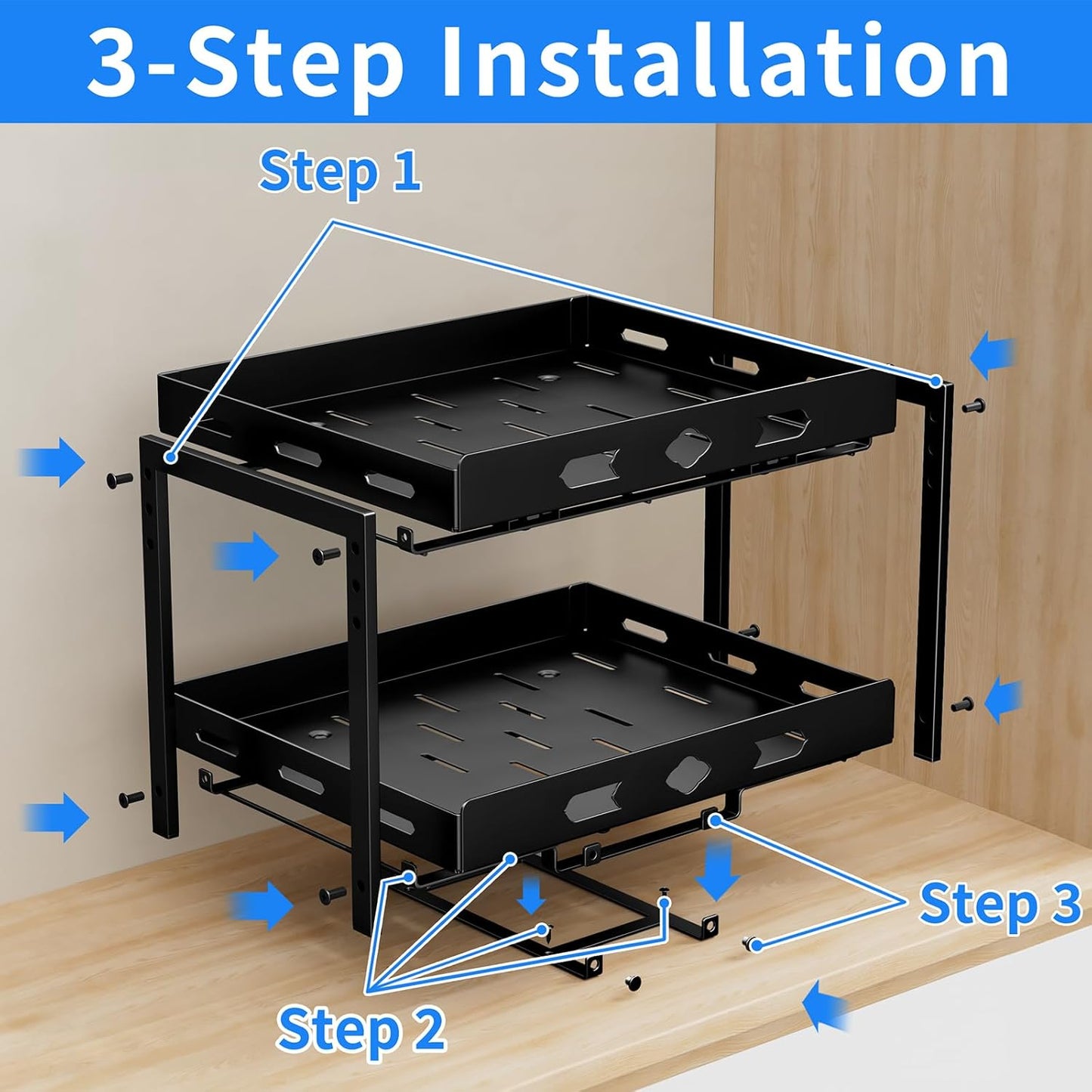 3-Step Installation

Step 1

Step 3

Step 2