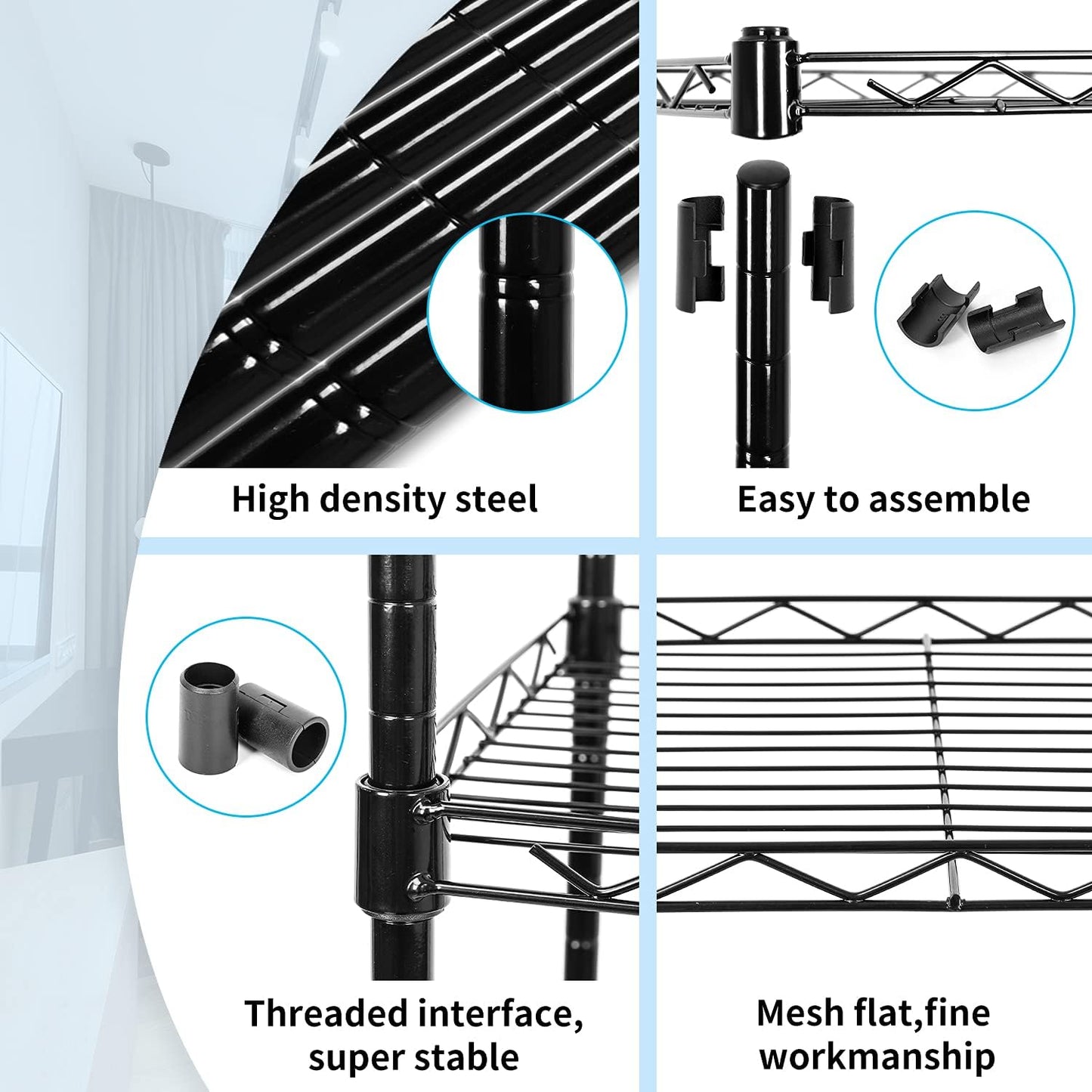 High density steel

Easy to assemble

Threaded interface, super stable

Mesh flat,fine workmanship