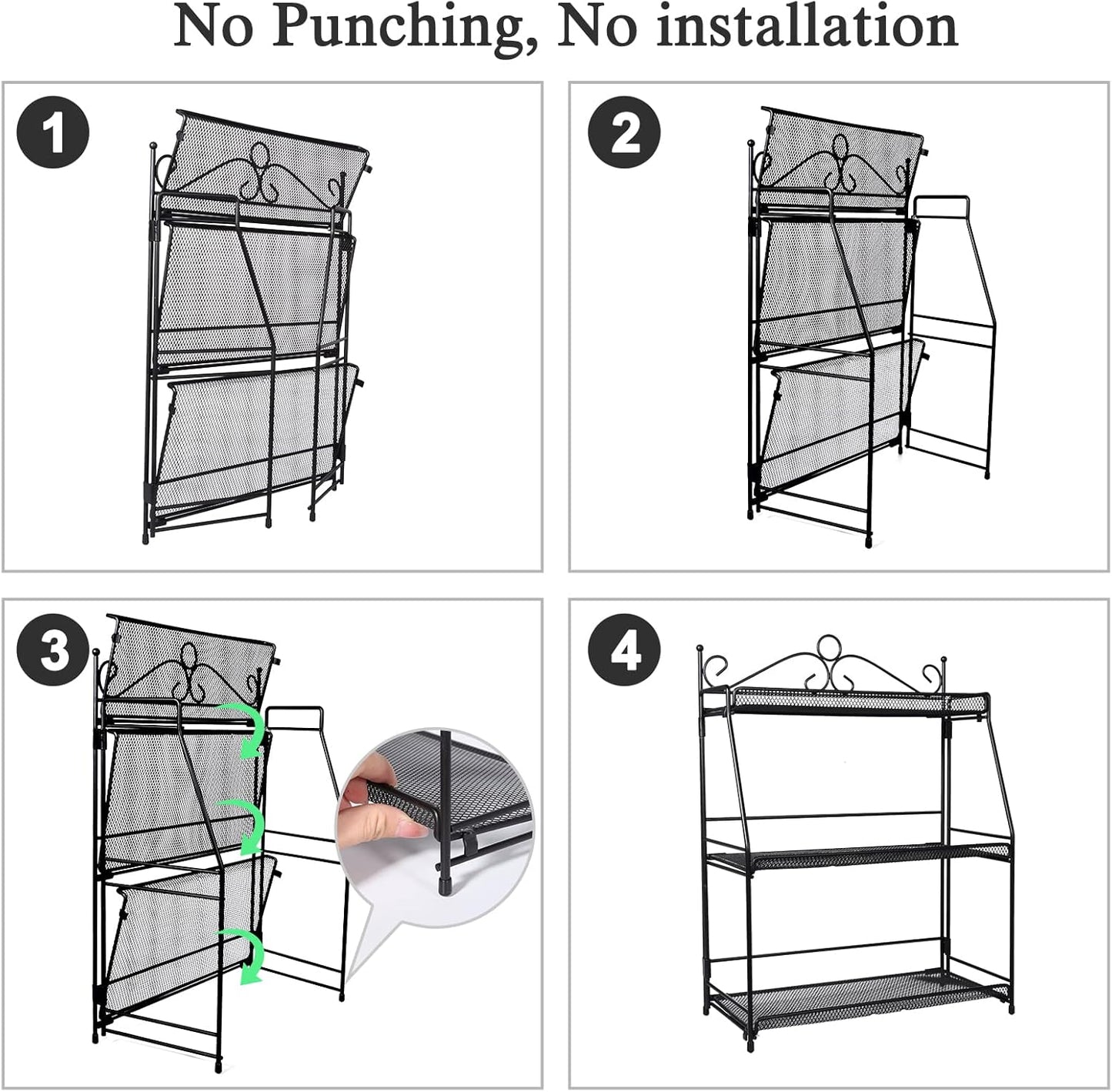 No Punching, No installation

1

2

3

4