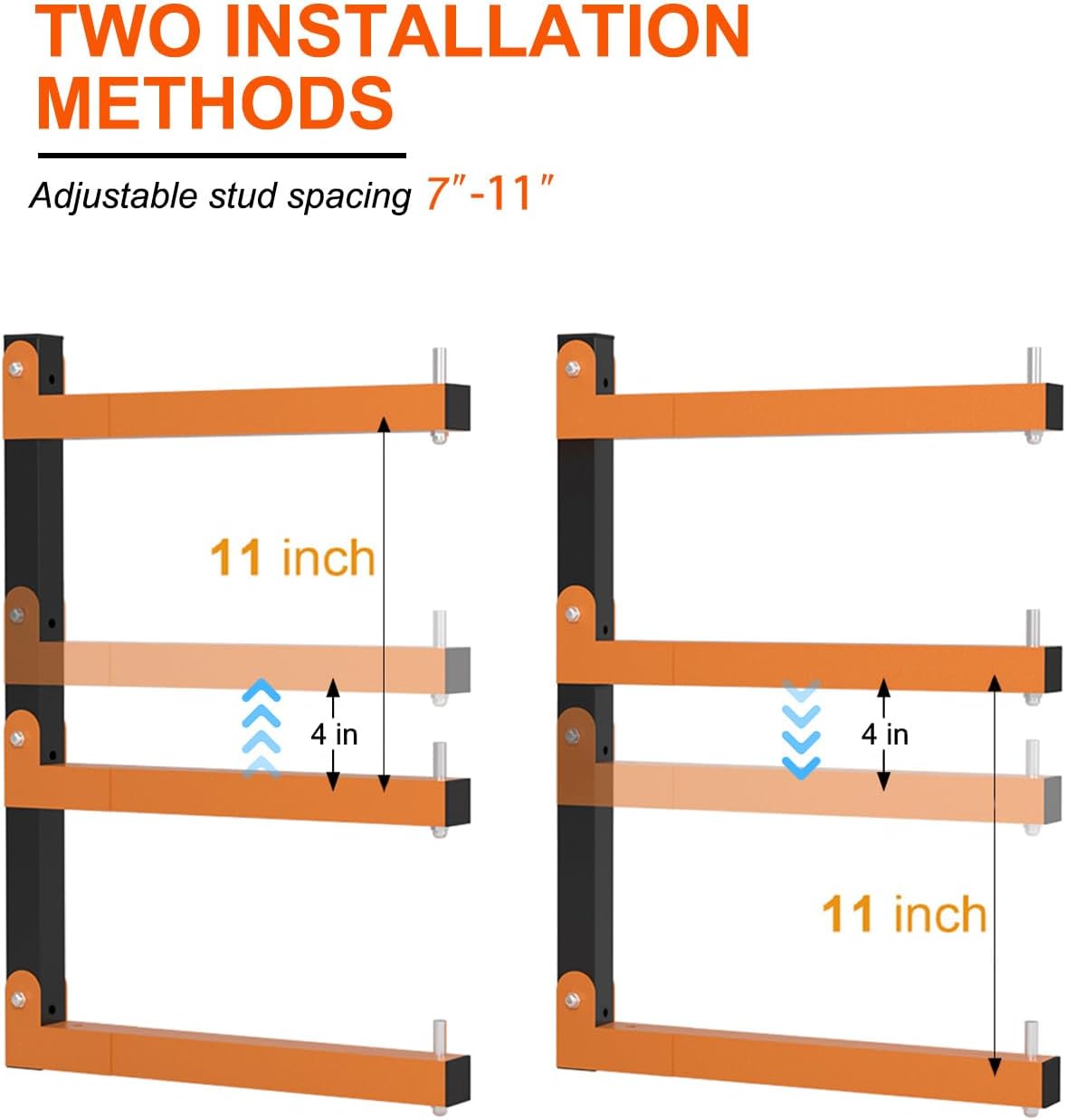 TWO INSTALLATION METHODS

Adjustable stud spacing 7″-11″

11 inch

4 in

4 in

11 inch