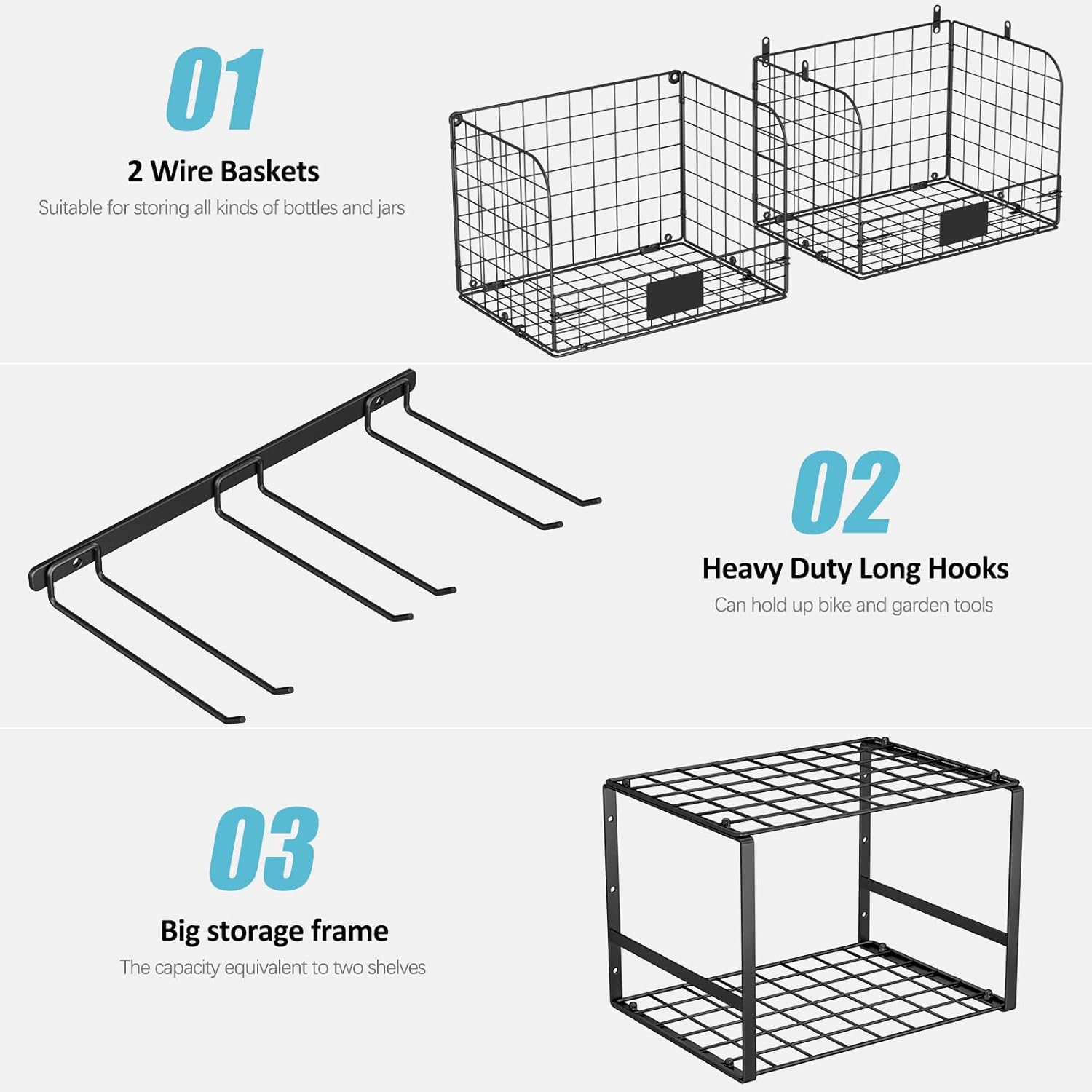 01

2 Wire Baskets

Suitable for storing all kinds of bottles and jars

02

Heavy Duty Long Hooks

Can hold up bike and garden tools

03

Big storage frame

The capacity equivalent to two shelves