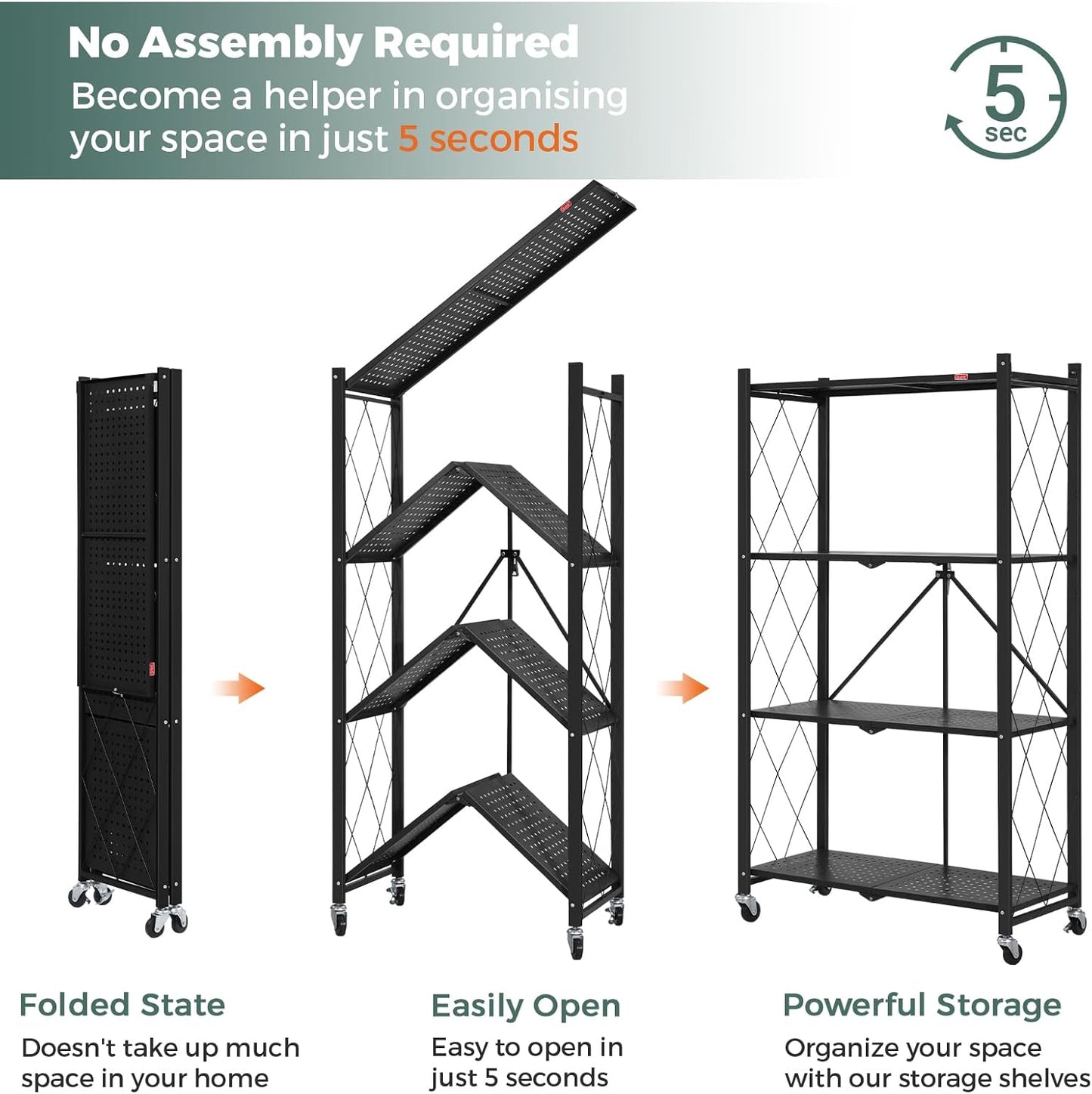 No Assembly Required
Become a helper in organising your space in just 5 seconds

5 sec

Folded State
Doesn't take up much space in your home

Easily Open
Easy to open in just 5 seconds

Powerful Storage
Organize your space with our storage shelves