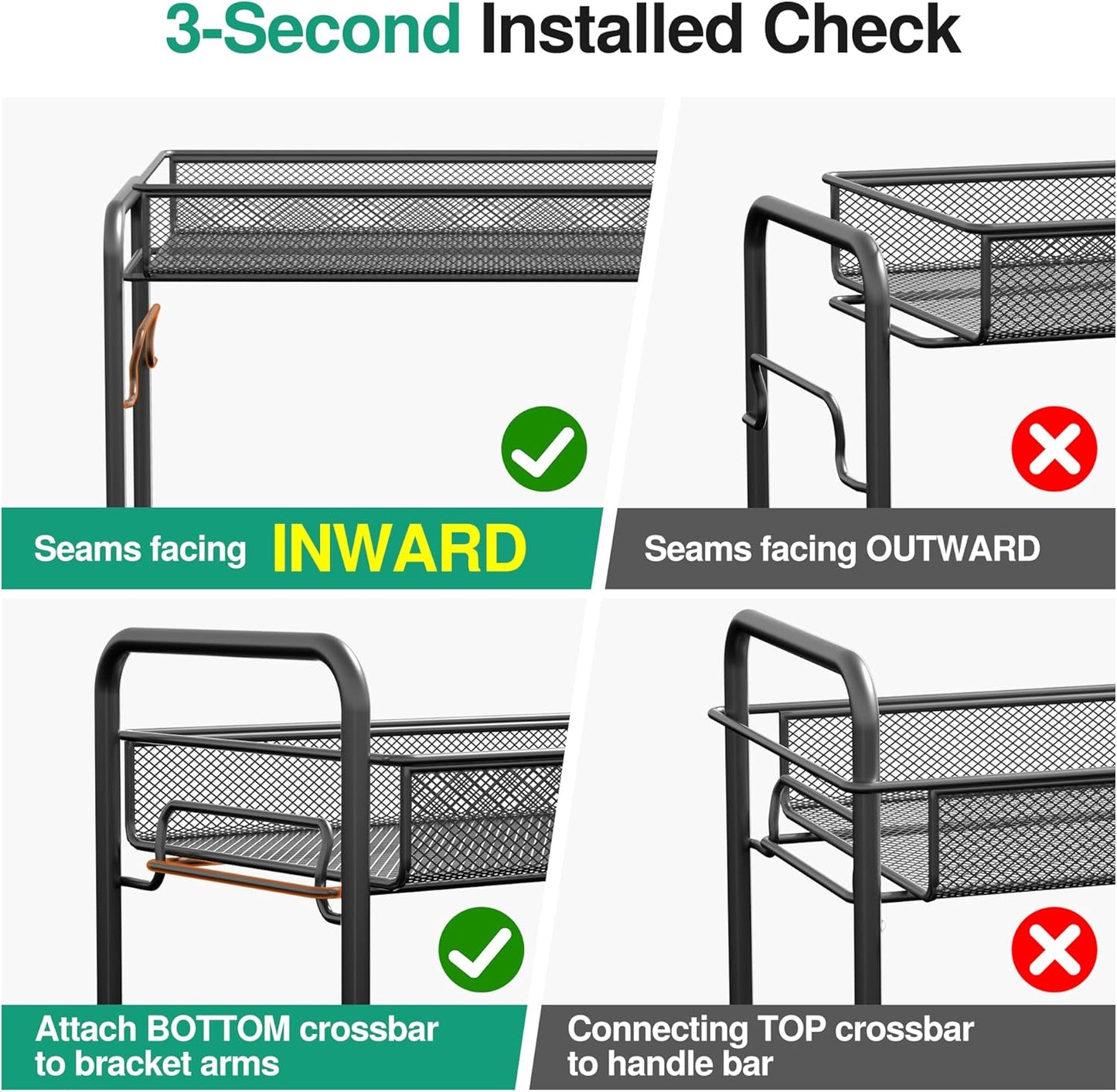 3-Second Installed Check

Seams facing INWARD

Seams facing OUTWARD

Attach BOTTOM crossbar to bracket arms

Connecting TOP crossbar to handle bar